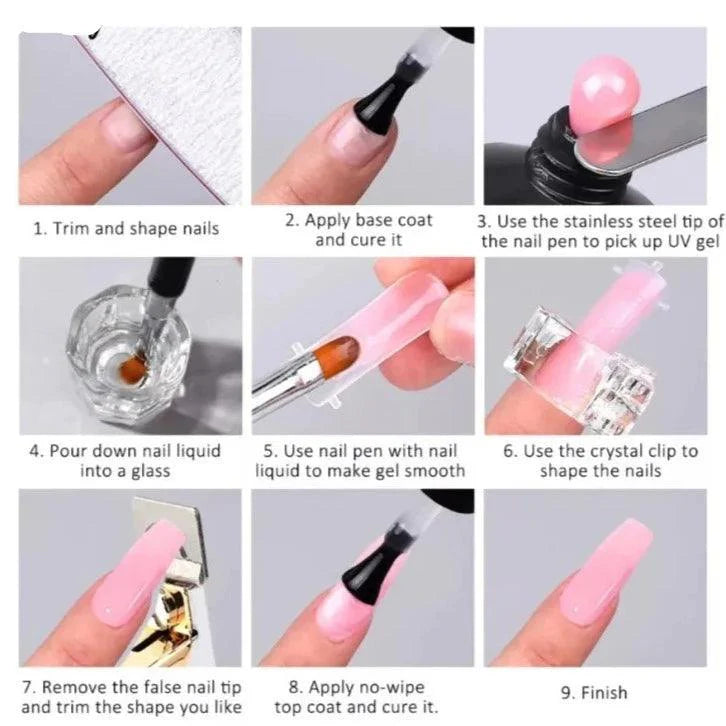 1. Trim and shape nails

2. Apply base coat and cure it

3. Use the stainless steel tip of the nail pen to pick up UV gel

4. Pour down nail liquid into a glass

5. Use nail pen with nail liquid to make gel smooth

6. Use the crystal clip to shape the nails

7. Remove the false nail tip and trim the shape you like

8. Apply no-wipe top coat and cure it.

9. Finish