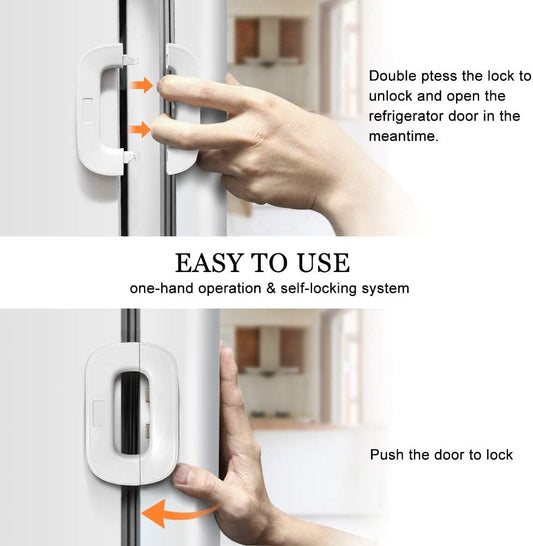 Double ptess the lock to unlock and open the refrigerator door in the meantime.

EASY TO USE
one-hand operation & self-locking system

Push the door to lock