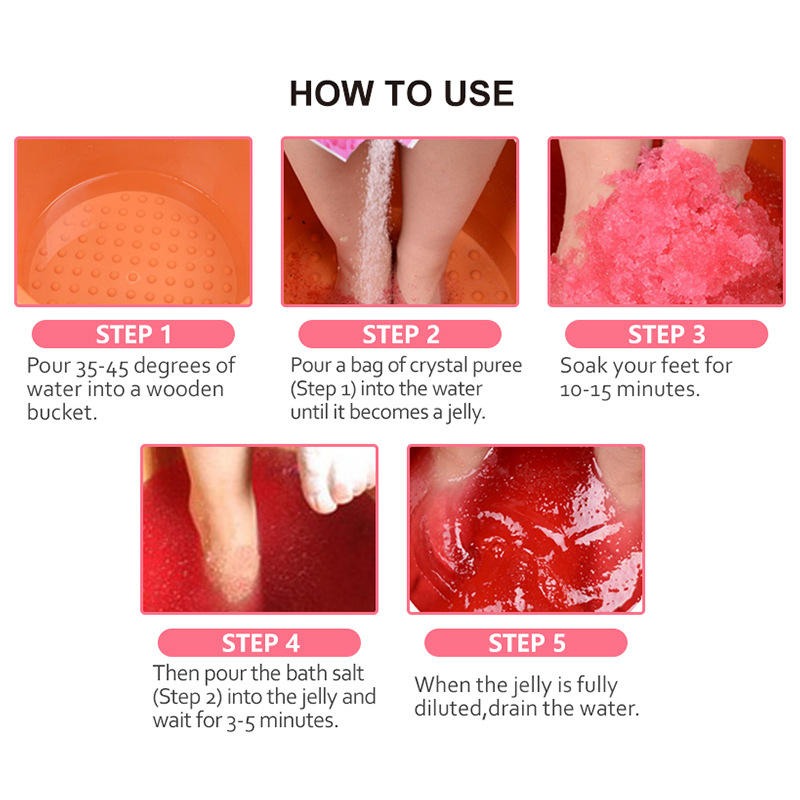 HOW TO USE

STEP 1
Pour 35-45 degrees of water into a wooden bucket.

STEP 2
Pour a bag of crystal puree (Step 1) into the water until it becomes a jelly.

STEP 3
Soak your feet for 10-15 minutes.

STEP 4
Then pour the bath salt (Step 2) into the jelly and wait for 3-5 minutes.

STEP 5
When the jelly is fully diluted,drain the water.