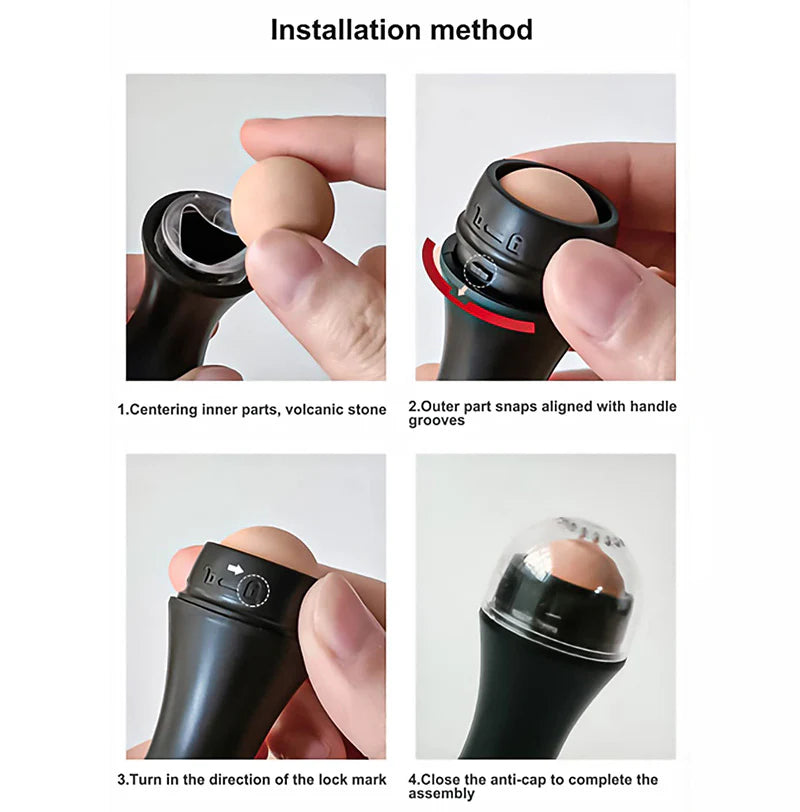 Installation method

1.Centering inner parts, volcanic stone

2.Outer part snaps aligned with handle grooves

3.Turn in the direction of the lock mark

4.Close the anti-cap to complete the assembly