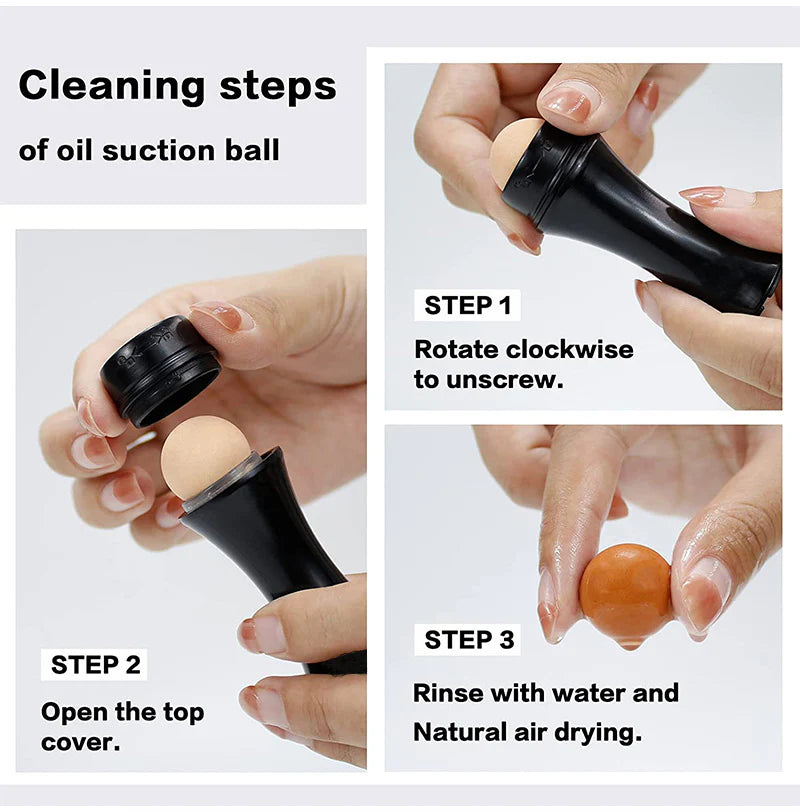 Cleaning steps

of oil suction ball

STEP 1

Rotate clockwise to unscrew.

STEP 2

Open the top cover.

STEP 3

Rinse with water and Natural air drying.